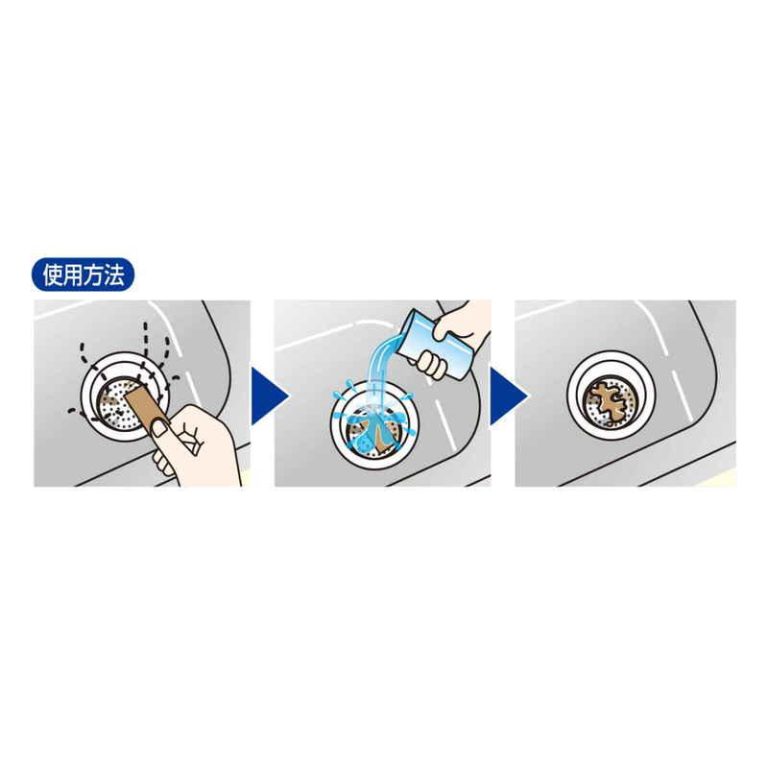 使用方法