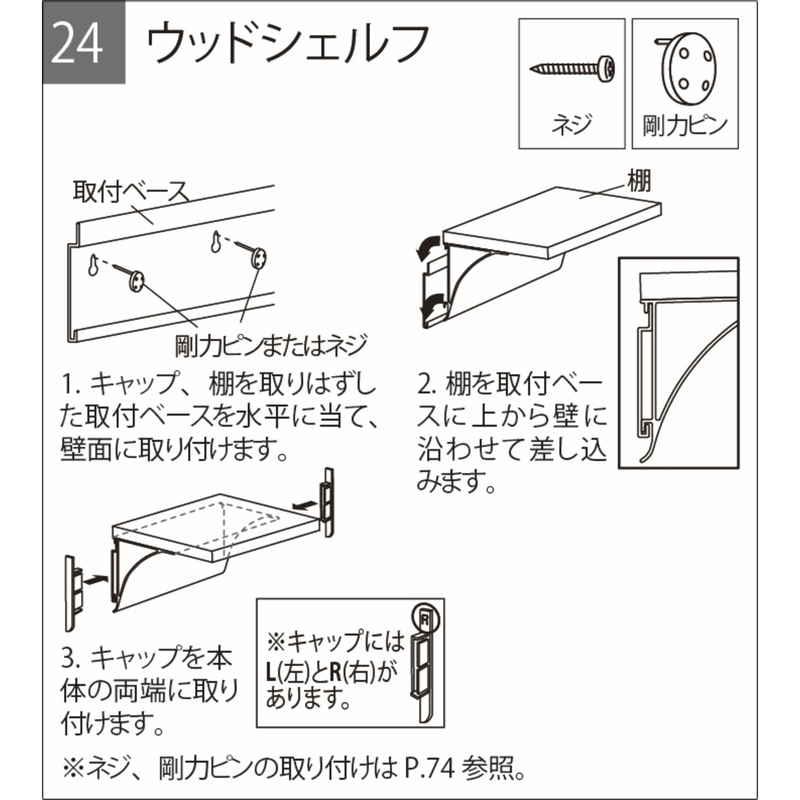 24 ウッドシェルフ

ネジ

剛力ピン

取付ベース

剛力ピンまたはネジ

棚

1. キャップ、棚を取りはずした取付ベースを水平に当て、壁面に取り付けます。

2. 棚を取付ベースに上から壁に沿わせて差し込みます。

3. キャップを本体の両端に取り付けます。

※キャップにはL(左)とR(右)があります。

R

※ネジ、剛力ピンの取り付けは P.74 参照。