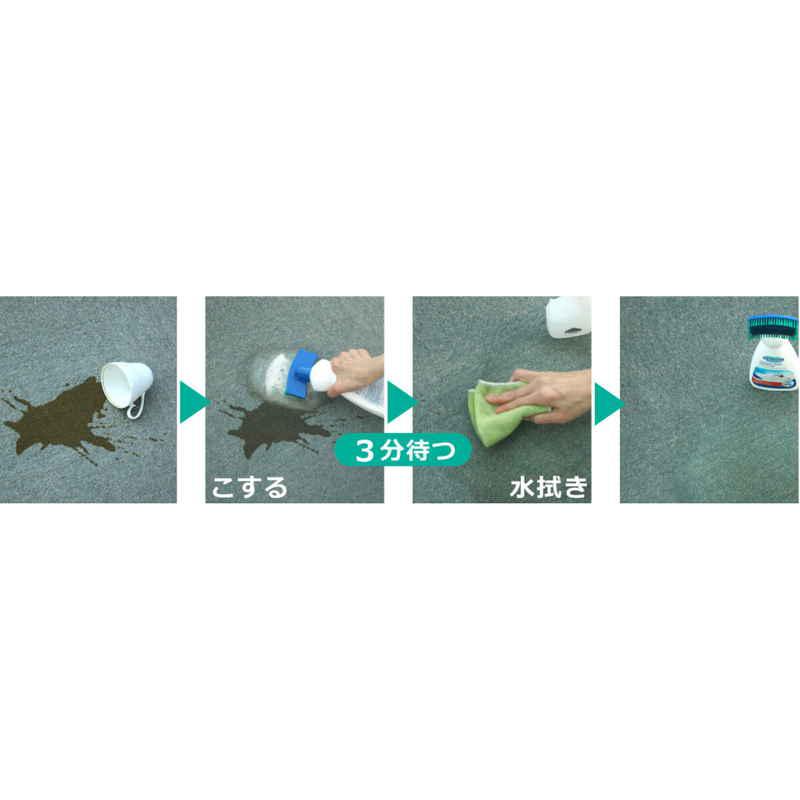 こする

3分待つ

水拭き