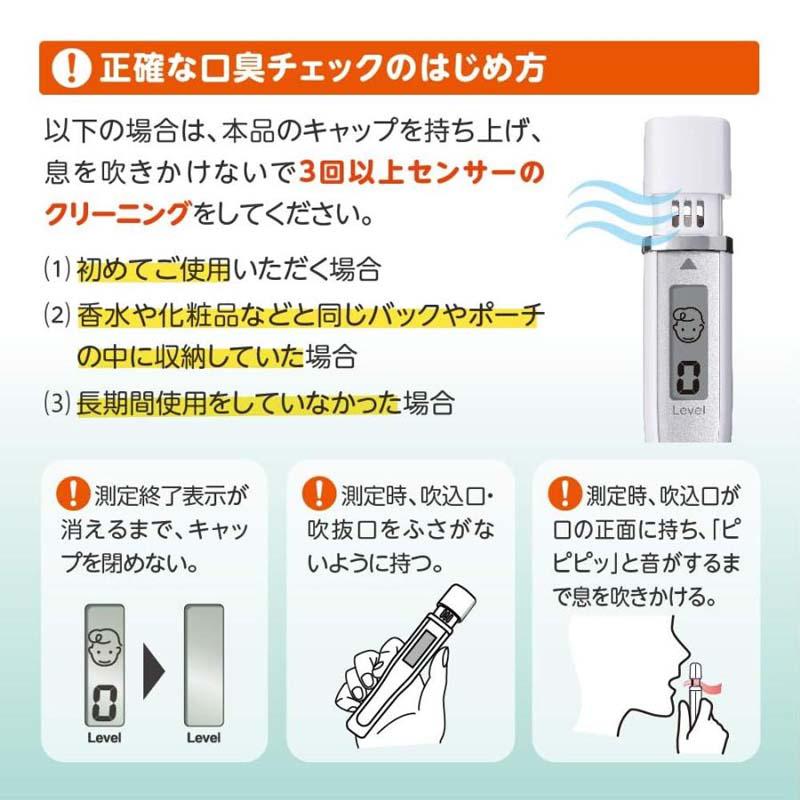 ! 正確な口臭チェックのはじめ方

以下の場合は、本品のキャップを持ち上げ、息を吹きかけないで3回以上センサーのクリーニングをしてください。

(1) 初めてご使用いただく場合

(2) 香水や化粧品などと同じバックやポーチの中に収納していた場合

(3) 長期間使用をしていなかった場合

0
Level

! 測定終了表示が消えるまで、キャップを閉めない。

0
Level
Level

! 測定時、吹込口・吹抜口をふさがないように持つ。

! 測定時、吹込口が口の正面に持ち、「ピピピッ」と音がするまで息を吹きかける。